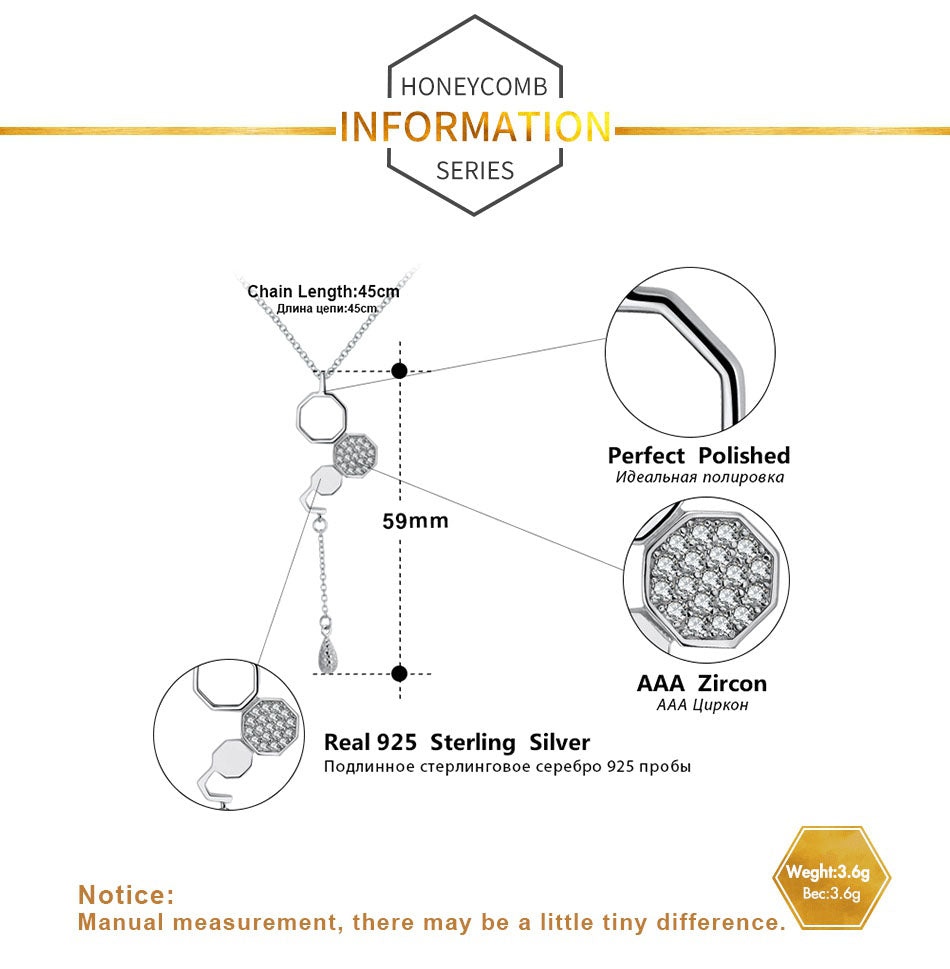 HONEYCOMB
INFORMATION
SERIES

Chain Length:45cm
Длина цепи:45cm

59mm

Perfect Polished
Идеальная полировка

AAA Zircon
AAA Циркон

Real 925 Sterling Silver
Подлинное стерлинговое серебро 925 пробы

Weght:3.6g
Вес:3.6g

Notice:
Manual measurement, there may be a little tiny difference.