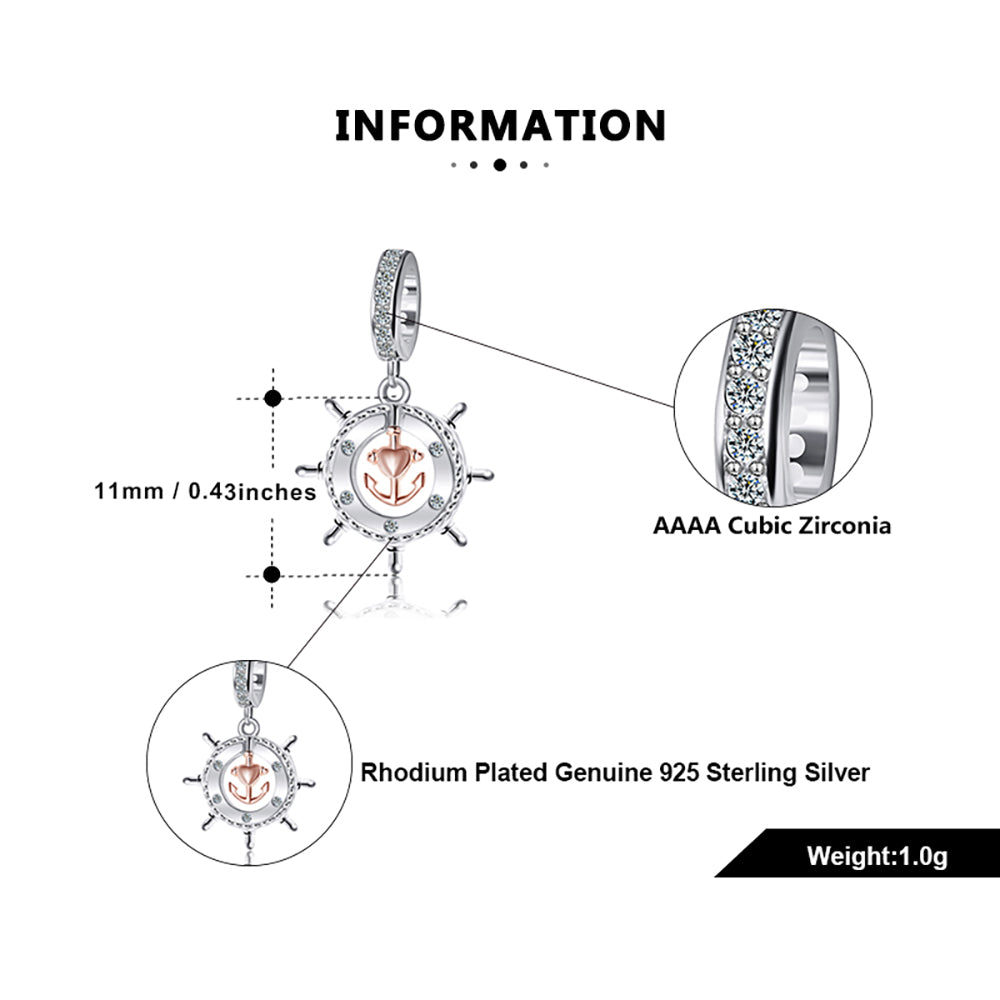 INFORMATION

11mm / 0.43inches

AAAA Cubic Zirconia

Rhodium Plated Genuine 925 Sterling Silver

Weight:1.0g