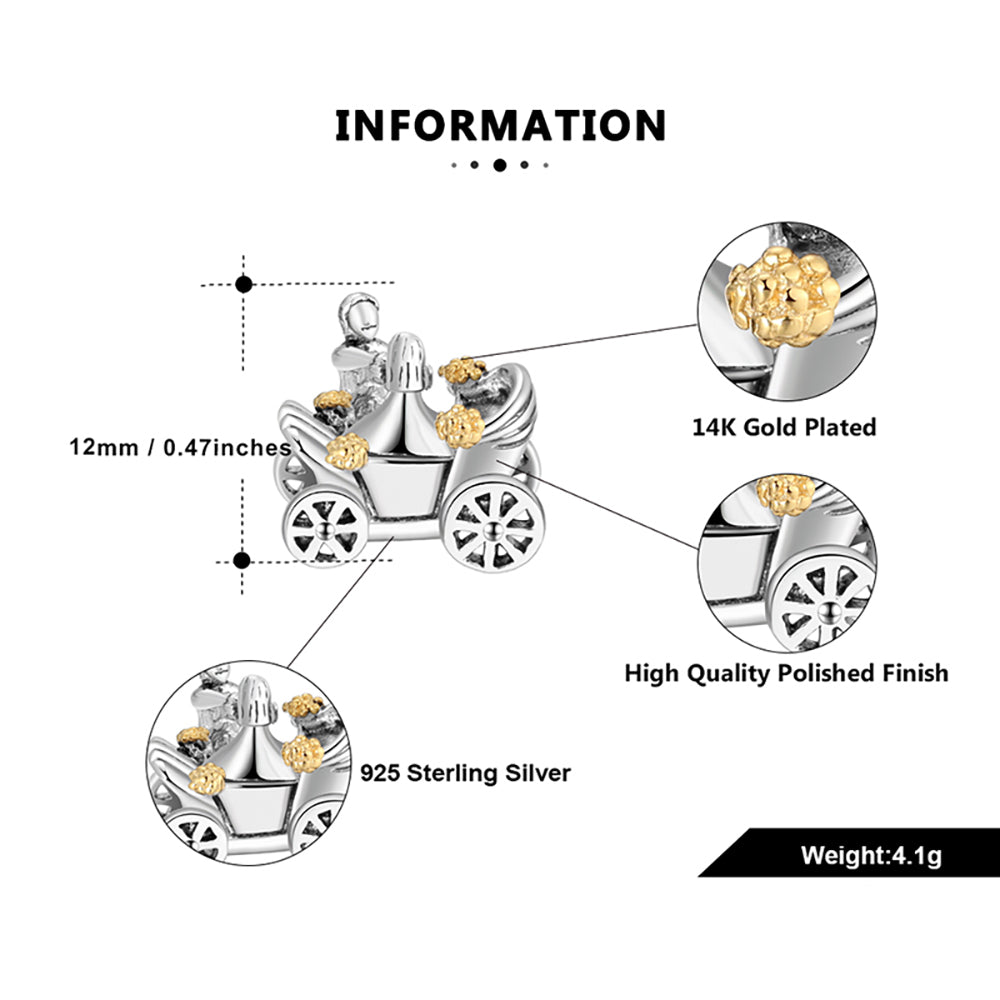 INFORMATION

12mm / 0.47inches

14K Gold Plated

High Quality Polished Finish

925 Sterling Silver

Weight:4.1g