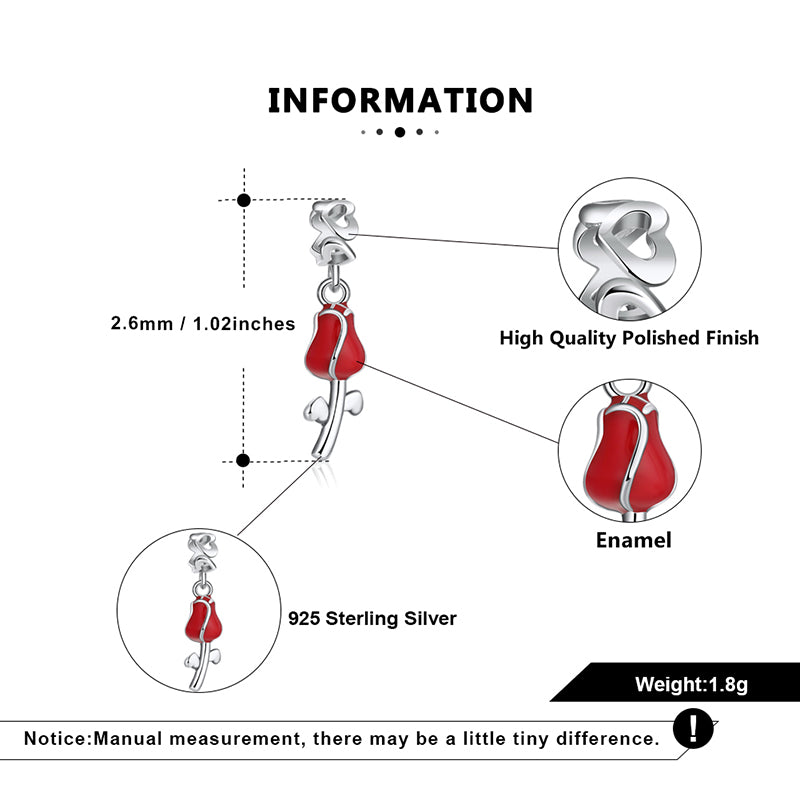 INFORMATION

2.6mm / 1.02inches

High Quality Polished Finish

Enamel

925 Sterling Silver

Weight:1.8g

Notice:Manual measurement, there may be a little tiny difference.

!