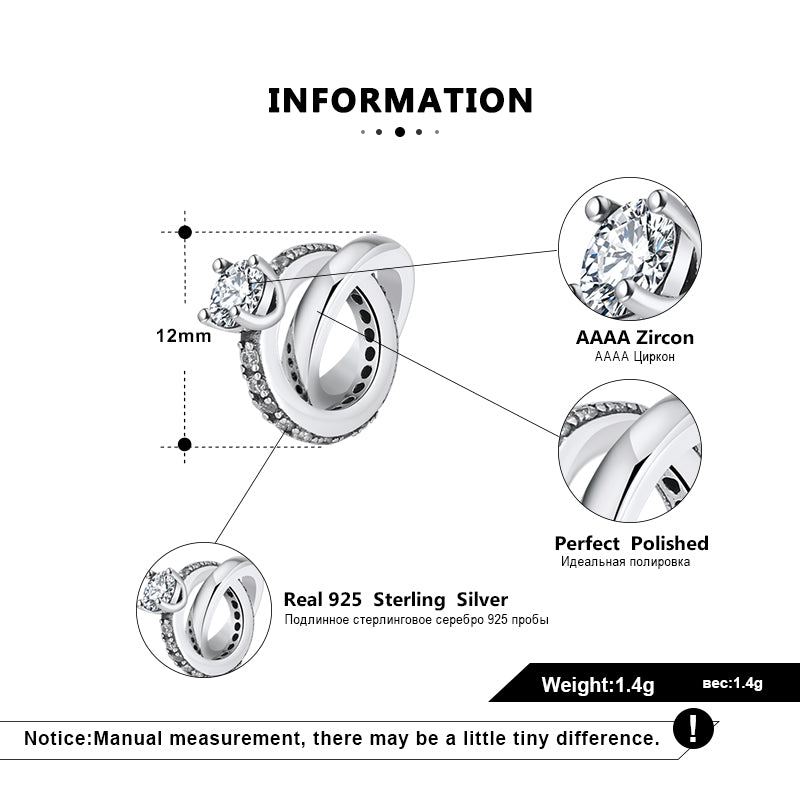 INFORMATION

12mm

AAAA Zircon
AAAA Циркон

Perfect Polished
Идеальная полировка

Real 925 Sterling Silver
Подлинное стерлинговое серебро 925 пробы

Weight:1.4g
вес:1.4g

Notice:Manual measurement, there may be a little tiny difference.

!