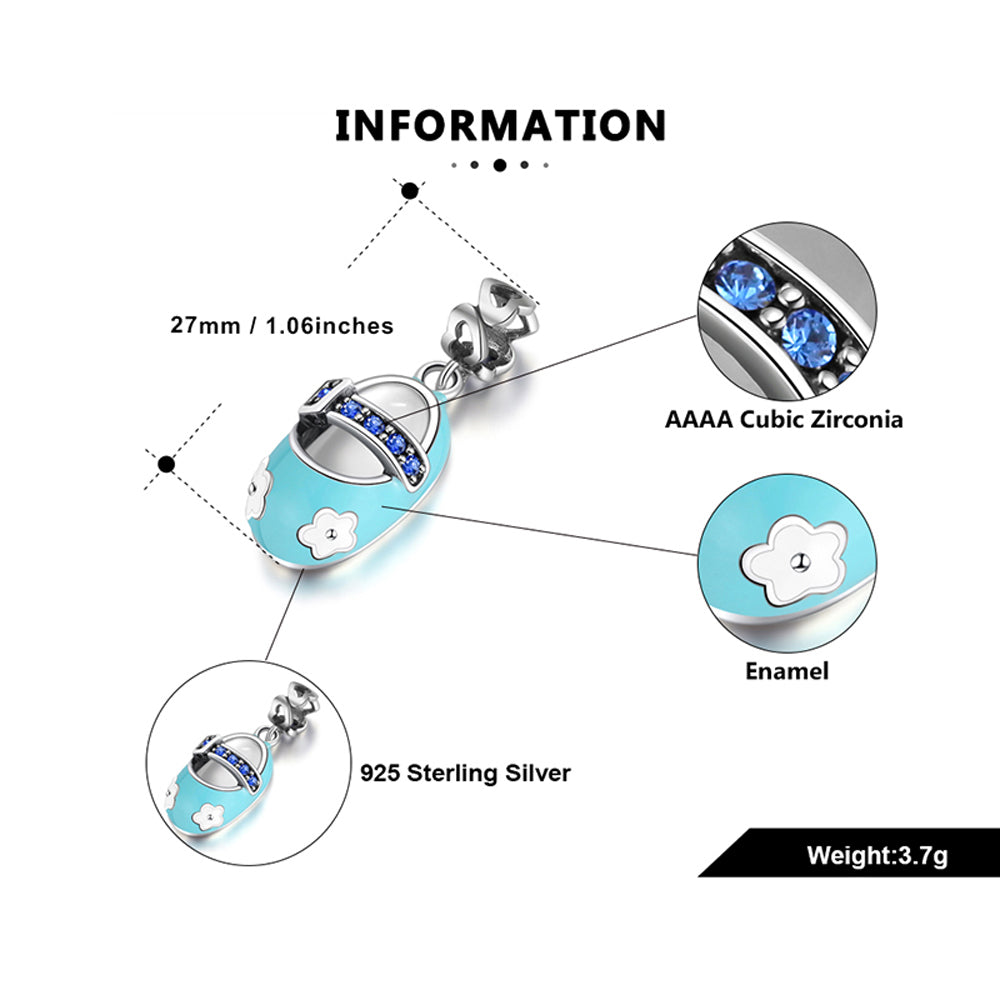 INFORMATION

27mm / 1.06inches

AAAA Cubic Zirconia

Enamel

925 Sterling Silver

Weight:3.7g