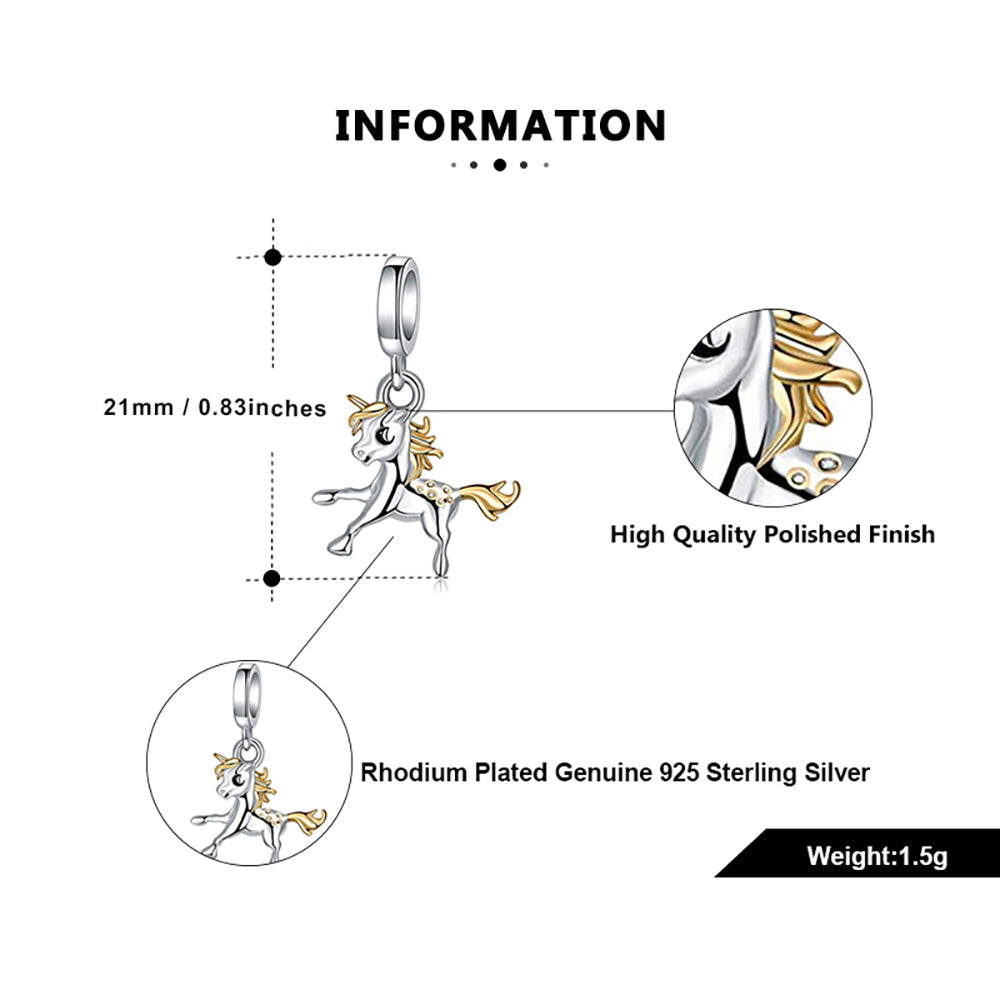 INFORMATION

21mm / 0.83inches

High Quality Polished Finish

Rhodium Plated Genuine 925 Sterling Silver

Weight:1.5g