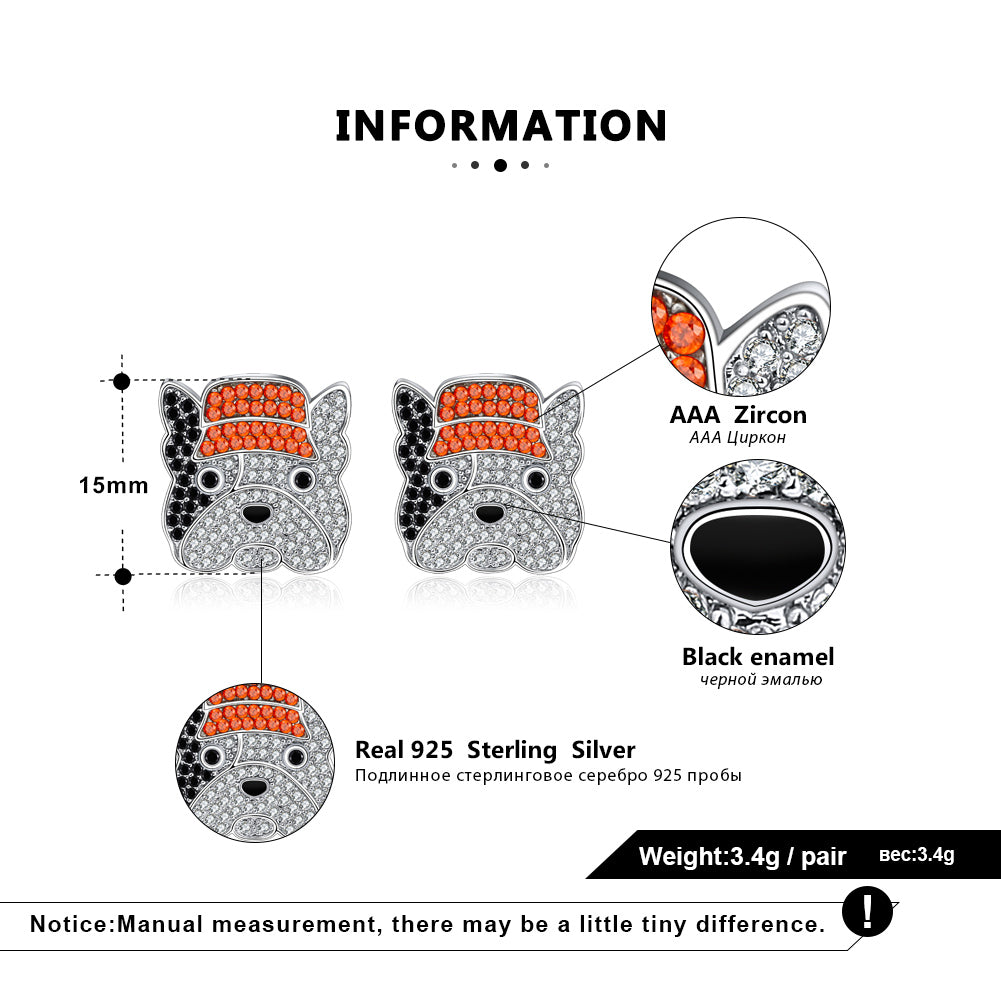 INFORMATION

15mm

AAA Zircon
AAA Циркон

Black enamel
черной эмалью

Real 925 Sterling Silver
Подлинное стерлинговое серебро 925 пробы

Weight:3.4g / pair вес:3.4g

Notice:Manual measurement, there may be a little tiny difference.

!