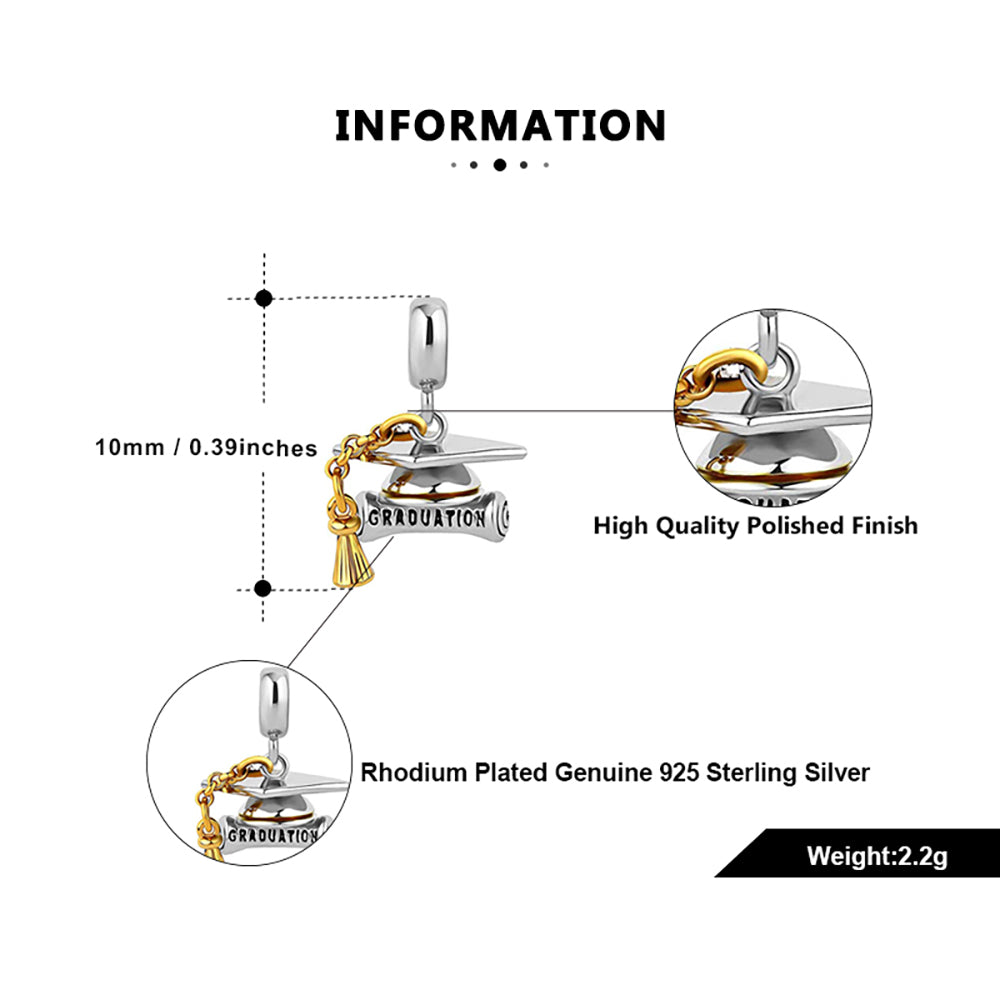 INFORMATION

10mm / 0.39inches

GRADUATION

High Quality Polished Finish

GRADUATION

Rhodium Plated Genuine 925 Sterling Silver

Weight:2.2g