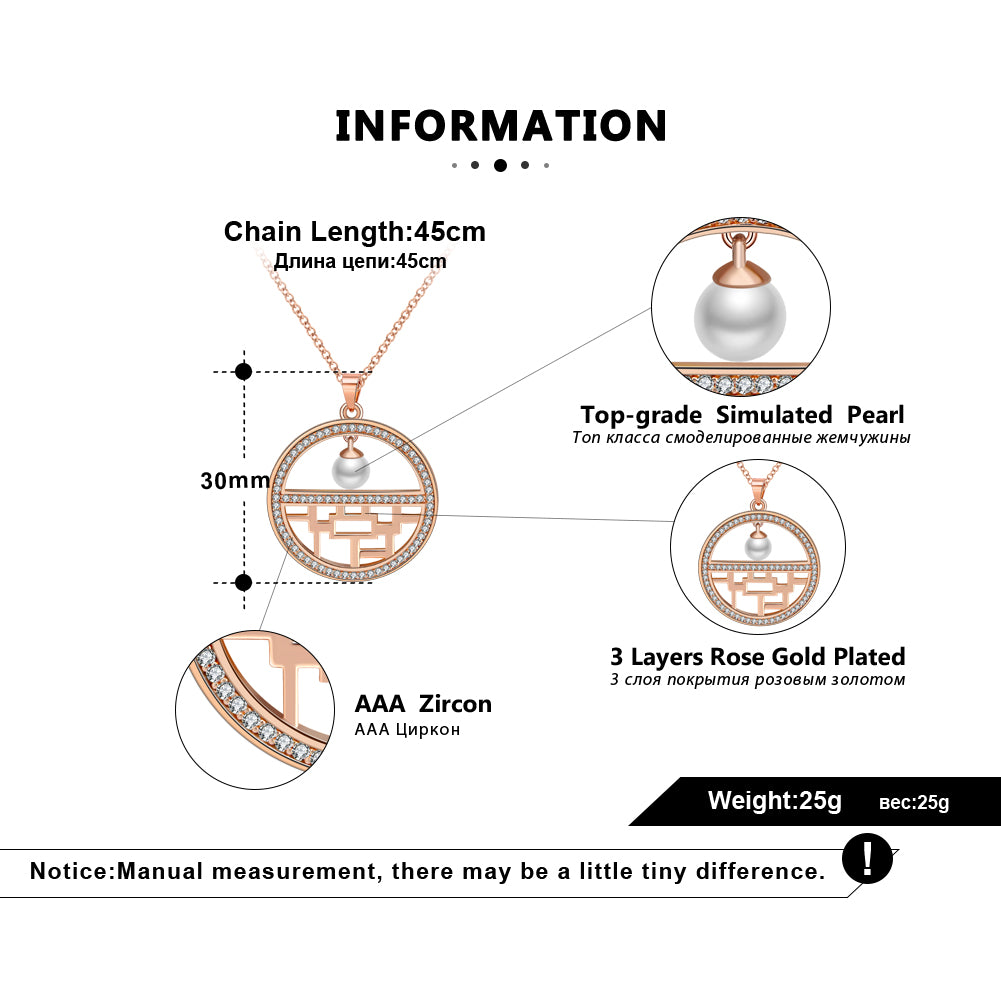 INFORMATION

Chain Length:45cm
Длина цепи:45cm

30mm

Top-grade Simulated Pearl
Топ класса смоделированные жемчужины

3 Layers Rose Gold Plated
3 слоя покрытия розовым золотом

AAA Zircon
AAA Циркон

Weight:25g вес:25g

Notice:Manual measurement, there may be a little tiny difference.

!