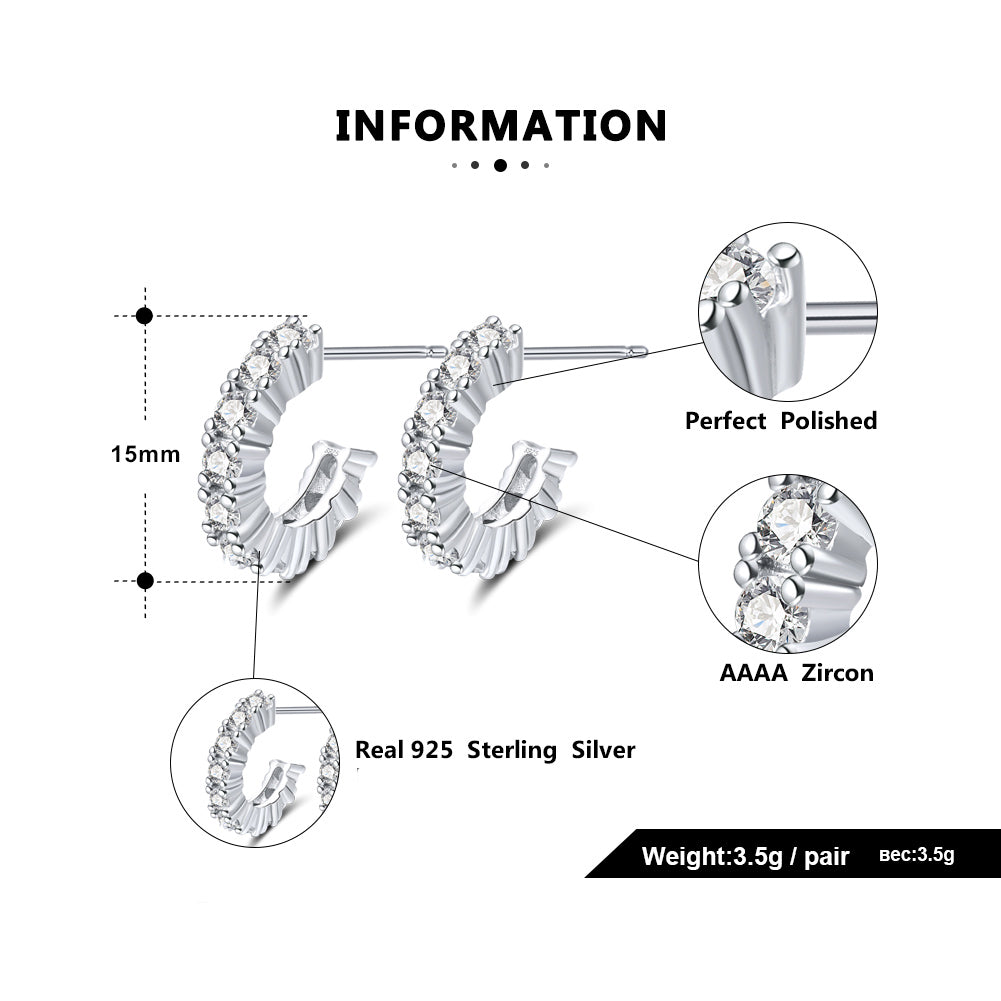 INFORMATION

15mm

Perfect Polished

AAAA Zircon

Real 925 Sterling Silver

Weight:3.5g / pair вес:3.5g