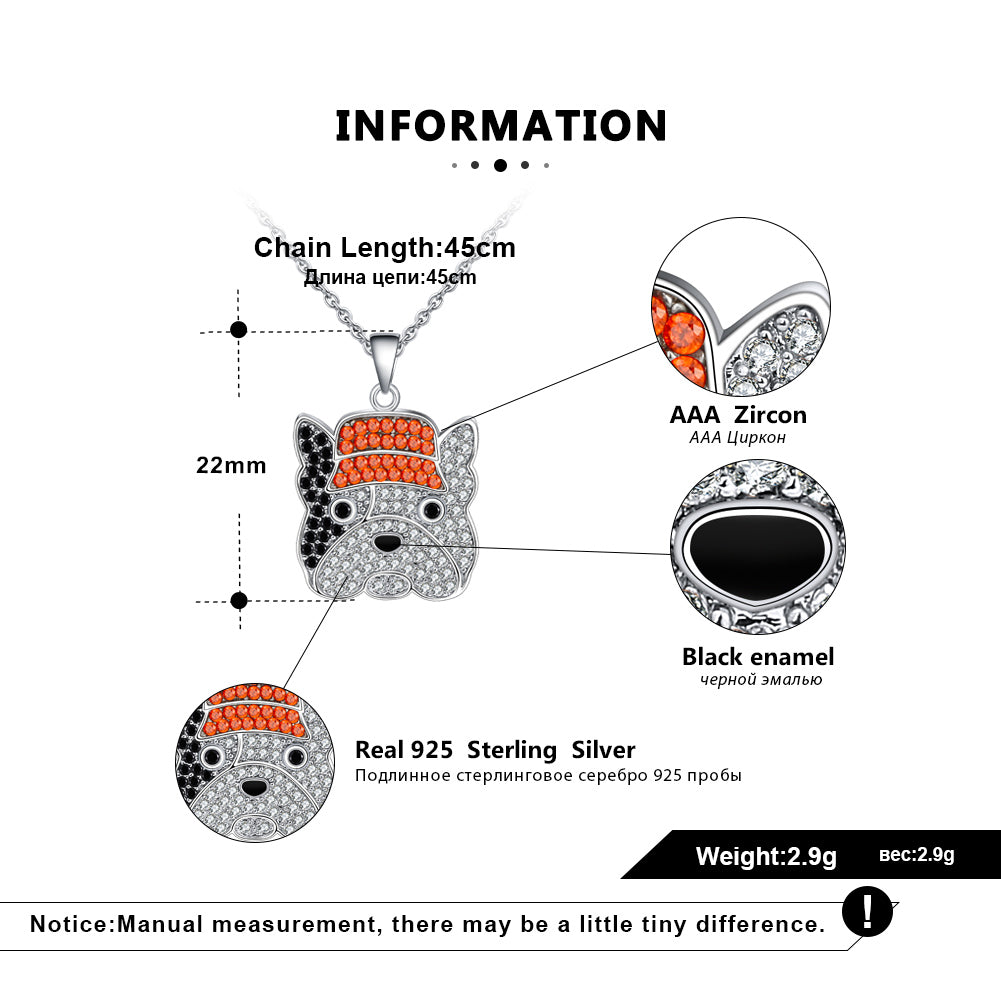 INFORMATION

Chain Length:45cm
Длина цепи:45cm

22mm

AAA Zircon
AAA Циркон

Black enamel
черной эмалью

Real 925 Sterling Silver
Подлинное стерлинговое серебро 925 пробы

Weight:2.9g вес:2.9g

Notice:Manual measurement, there may be a little tiny difference.

!